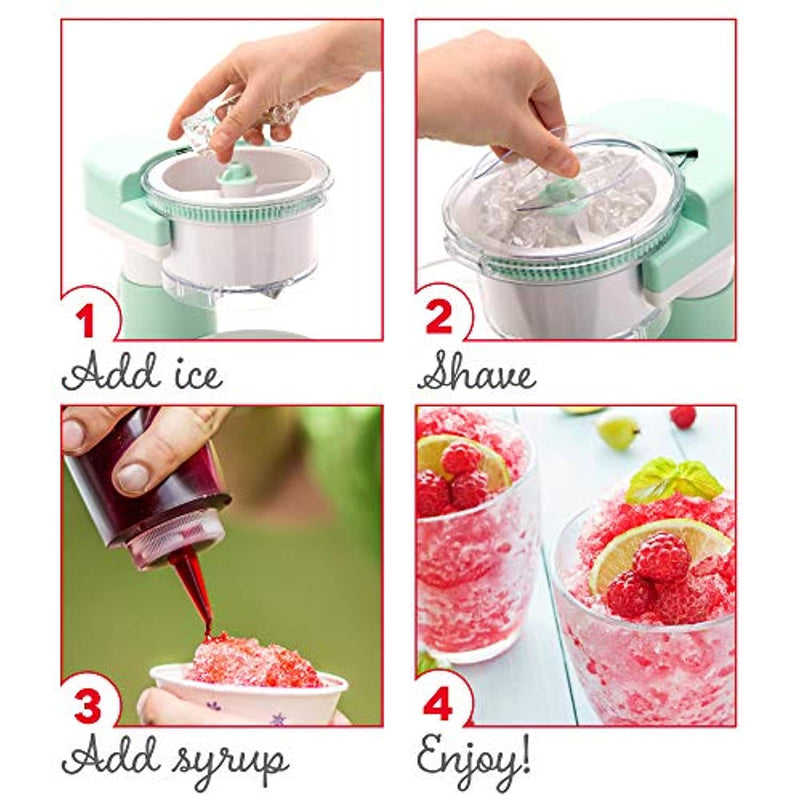 1
Add ice

2
Shave

3
Add syrup

4
Enjoy!